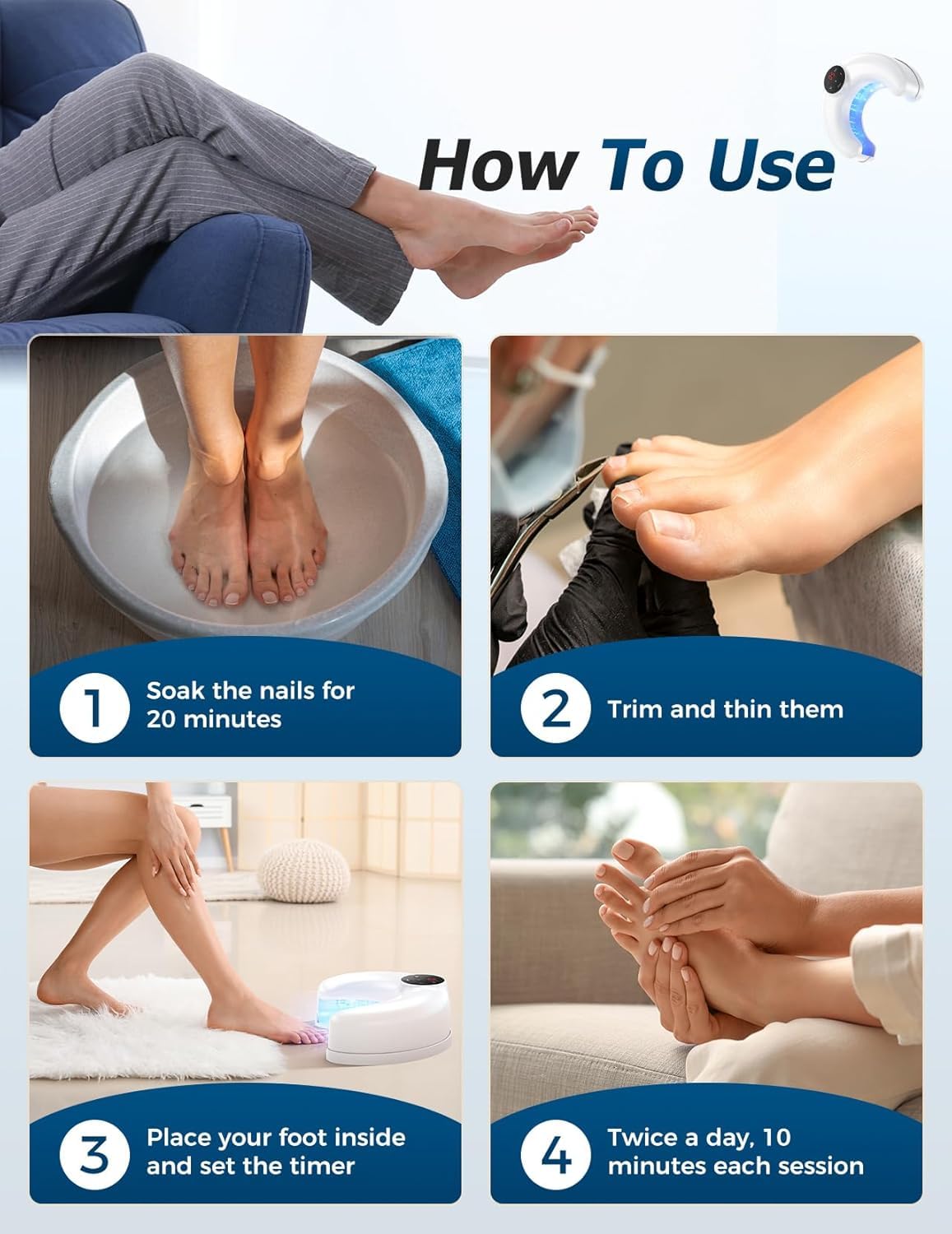 How To Use

1 Soak the nails for 20 minutes

2 Trim and thin them

3 Place your foot inside and set the timer

4 Twice a day, 10 minutes each session