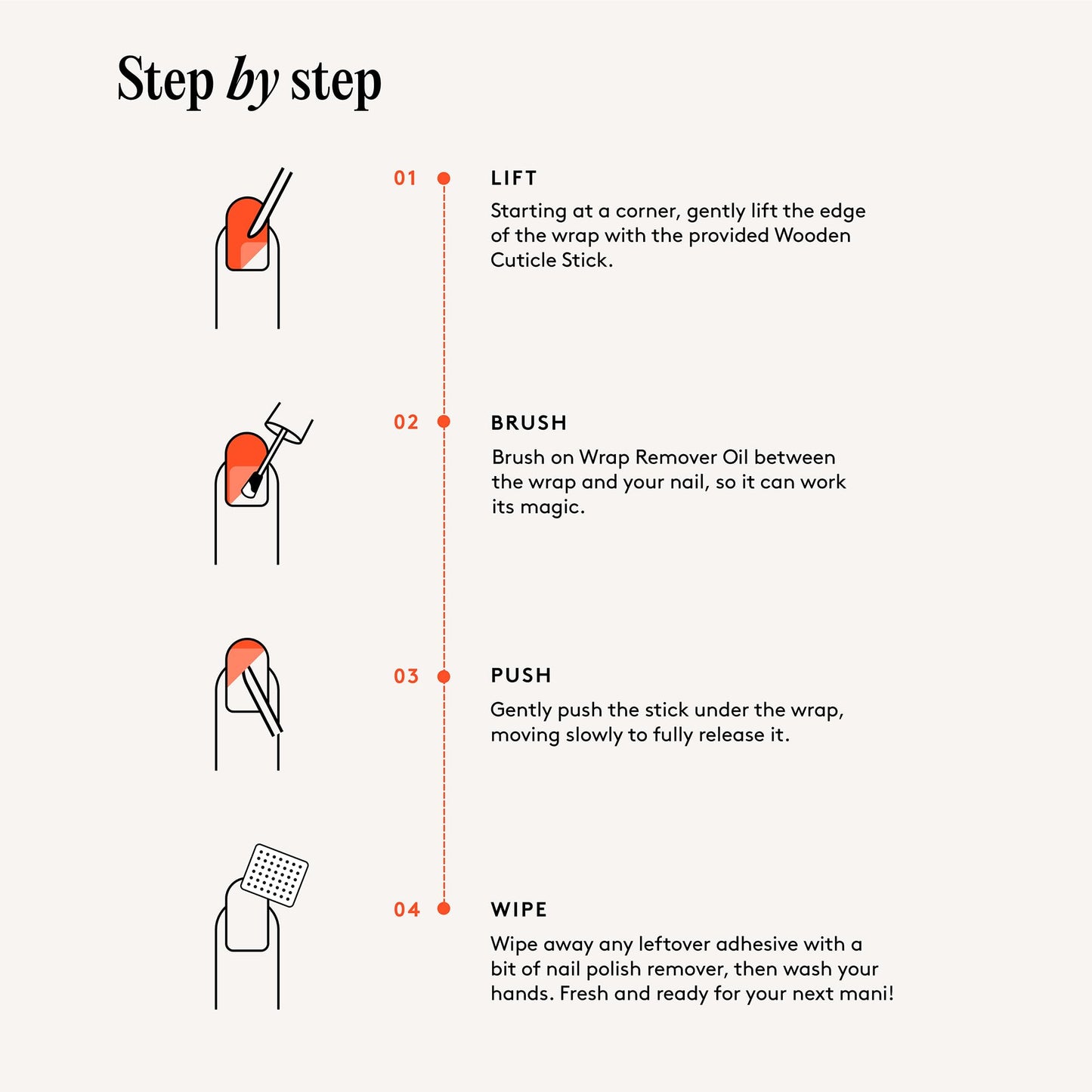 Step by step

01 LIFT
Starting at a corner, gently lift the edge of the wrap with the provided Wooden Cuticle Stick.

02 BRUSH
Brush on Wrap Remover Oil between the wrap and your nail, so it can work its magic.

03 PUSH
Gently push the stick under the wrap, moving slowly to fully release it.

04 WIPE
Wipe away any leftover adhesive with a bit of nail polish remover, then wash your hands. Fresh and ready for your next mani!