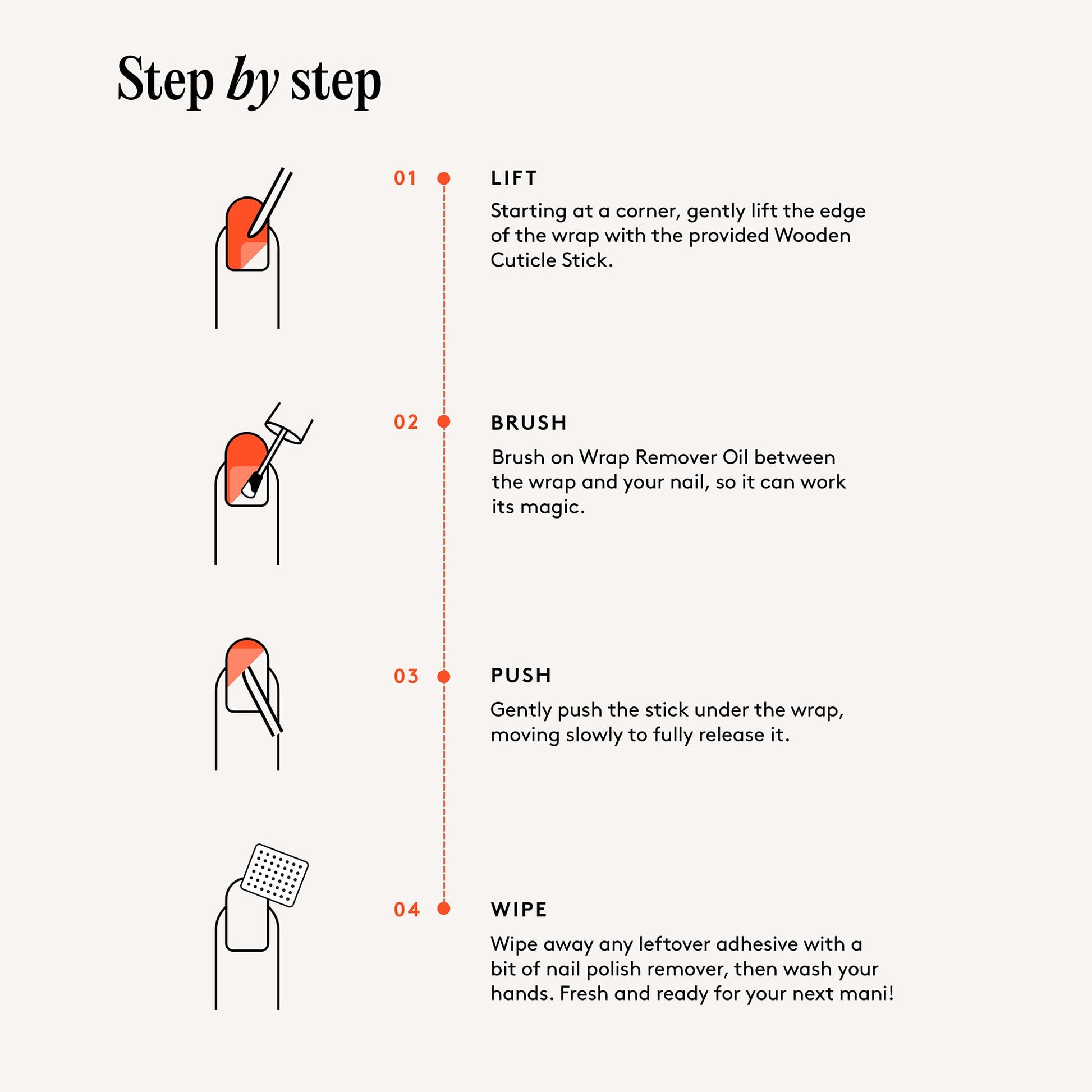 Step by step

01 LIFT
Starting at a corner, gently lift the edge of the wrap with the provided Wooden Cuticle Stick.

02 BRUSH
Brush on Wrap Remover Oil between the wrap and your nail, so it can work its magic.

03 PUSH
Gently push the stick under the wrap, moving slowly to fully release it.

04 WIPE
Wipe away any leftover adhesive with a bit of nail polish remover, then wash your hands. Fresh and ready for your next mani!