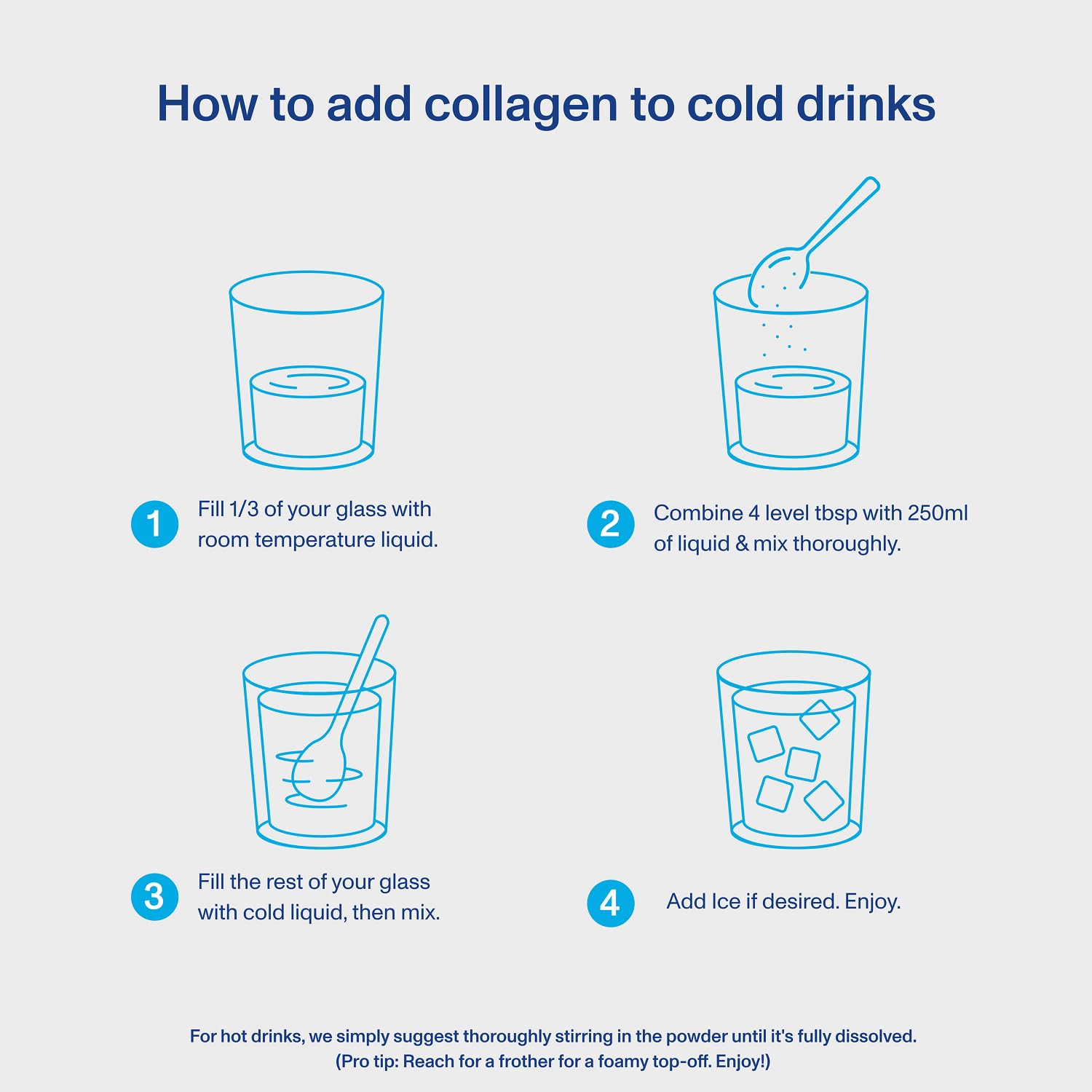 How to add collagen to cold drinks

1 Fill 1/3 of your glass with room temperature liquid.

2 Combine 4 level tbsp with 250ml of liquid & mix thoroughly.

3 Fill the rest of your glass with cold liquid, then mix.

4 Add Ice if desired. Enjoy.

For hot drinks, we simply suggest thoroughly stirring in the powder until it's fully dissolved. (Pro tip: Reach for a frother for a foamy top-off. Enjoy!)