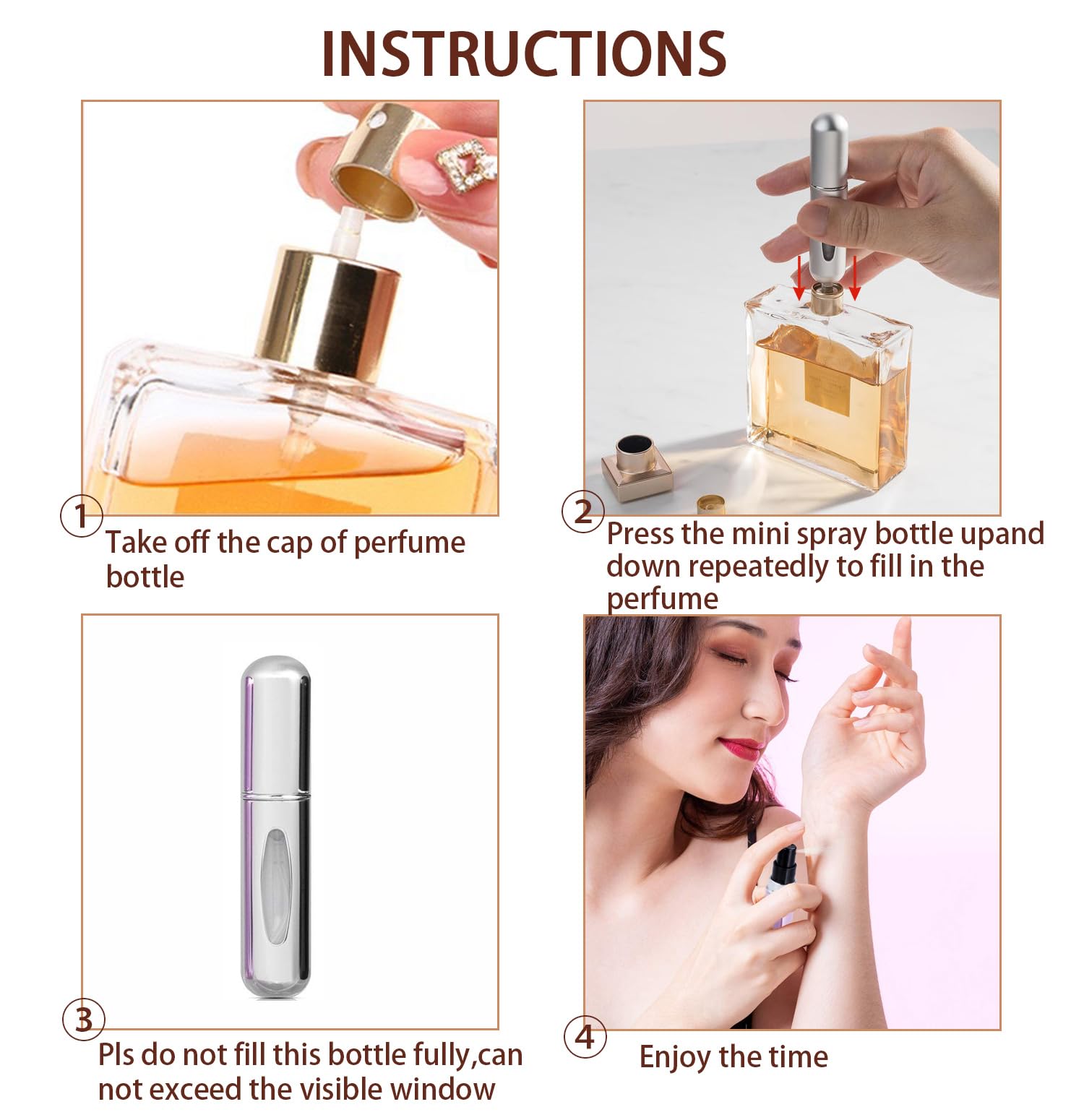 INSTRUCTIONS

1
Take off the cap of perfume bottle

2
Press the mini spray bottle upand down repeatedly to fill in the perfume

3
Pls do not fill this bottle fully,can not exceed the visible window

4
Enjoy the time