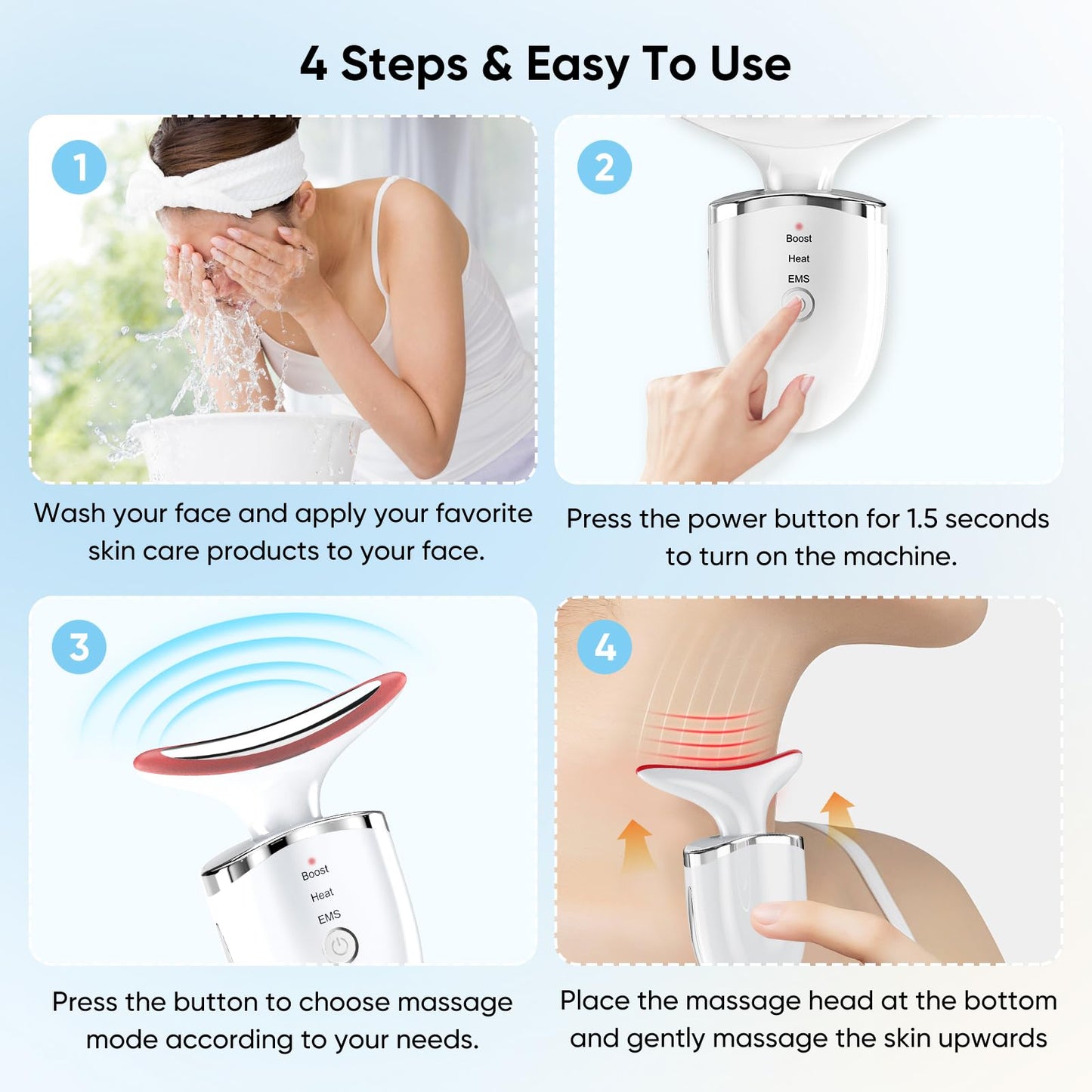 4 Steps & Easy To Use

1

Wash your face and apply your favorite skin care products to your face.

2

Boost
Heat
EMS

Press the power button for 1.5 seconds to turn on the machine.

3

Boost
Heat
EMS

Press the button to choose massage mode according to your needs.

4

Place the massage head at the bottom and gently massage the skin upwards