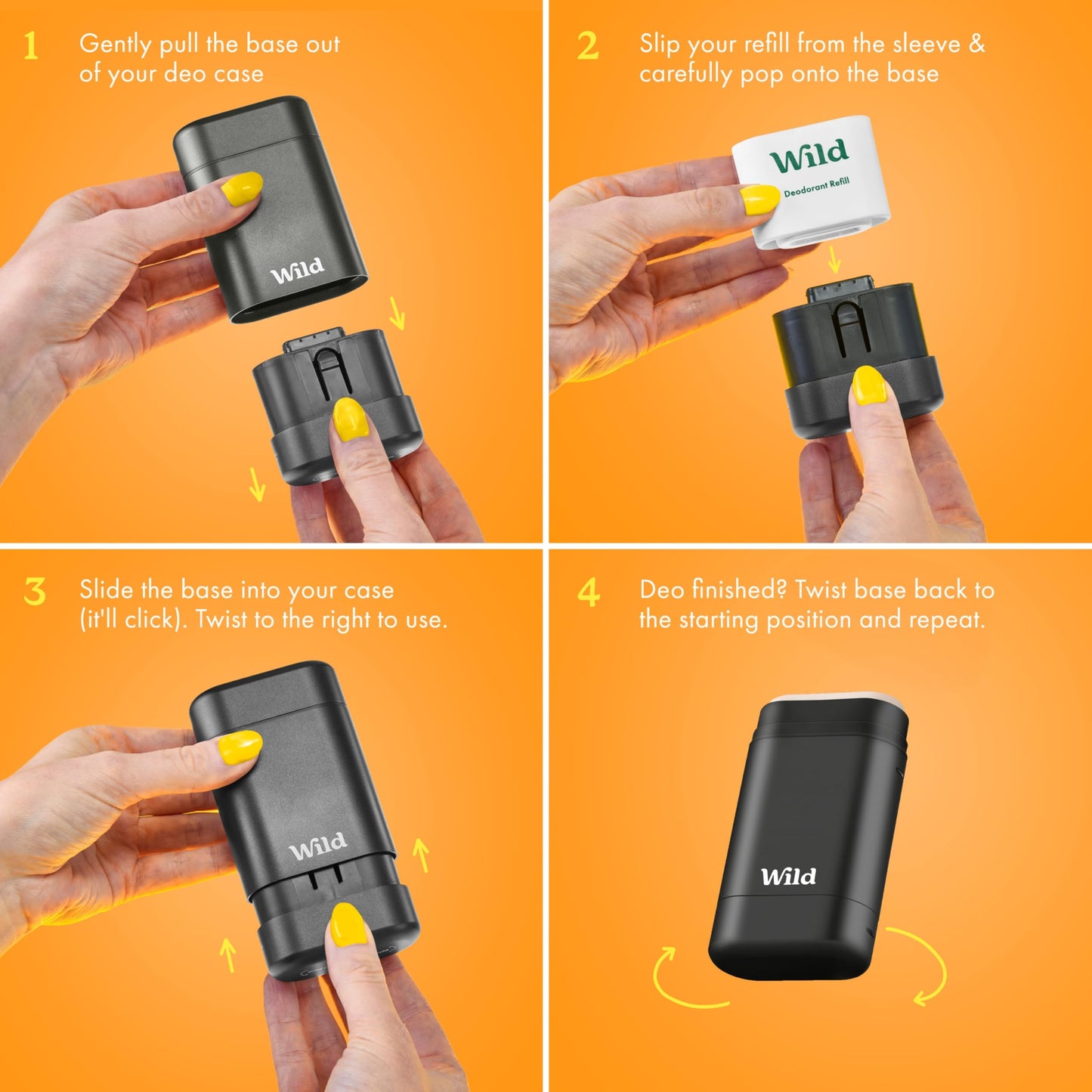 1 Gently pull the base out of your deo case

Wild

2 Slip your refill from the sleeve & carefully pop onto the base

Wild
Deodorant Refill

3 Slide the base into your case (it'll click). Twist to the right to use.

Wild

4 Deo finished? Twist base back to the starting position and repeat.

Wild